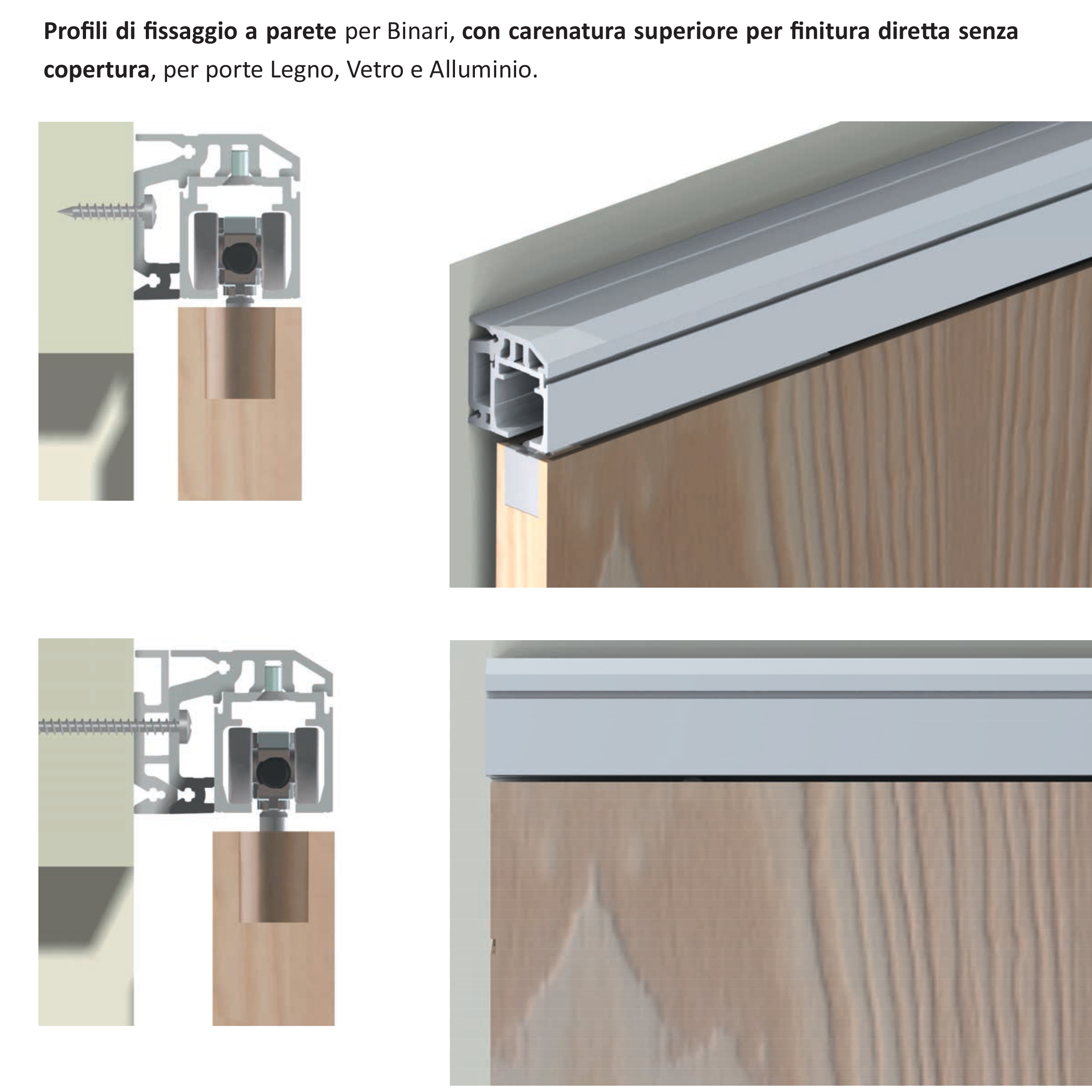 Profili di fissaggio a parete per Binari, con carenatura superiore per finitura diretta senza copertura, per porte Legno, Vetro e Alluminio.