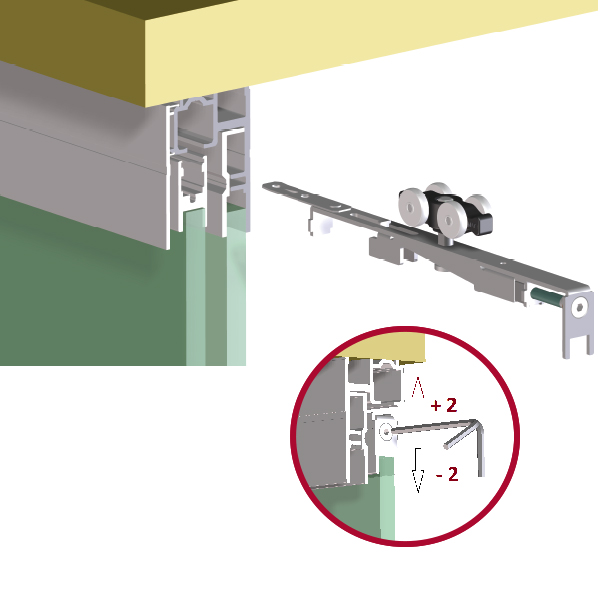 + 2

- 2