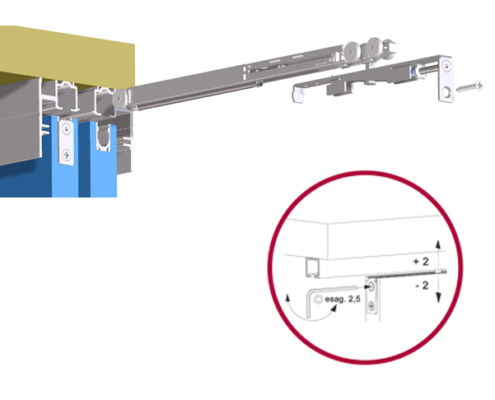 + 2

- 2

esag. 2,5